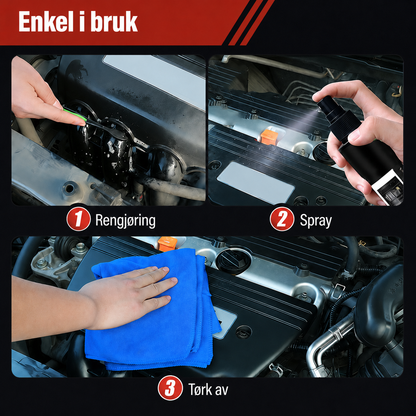 Enkel i bruk

1 Rengjøring

2 Spray

3 Tørk av