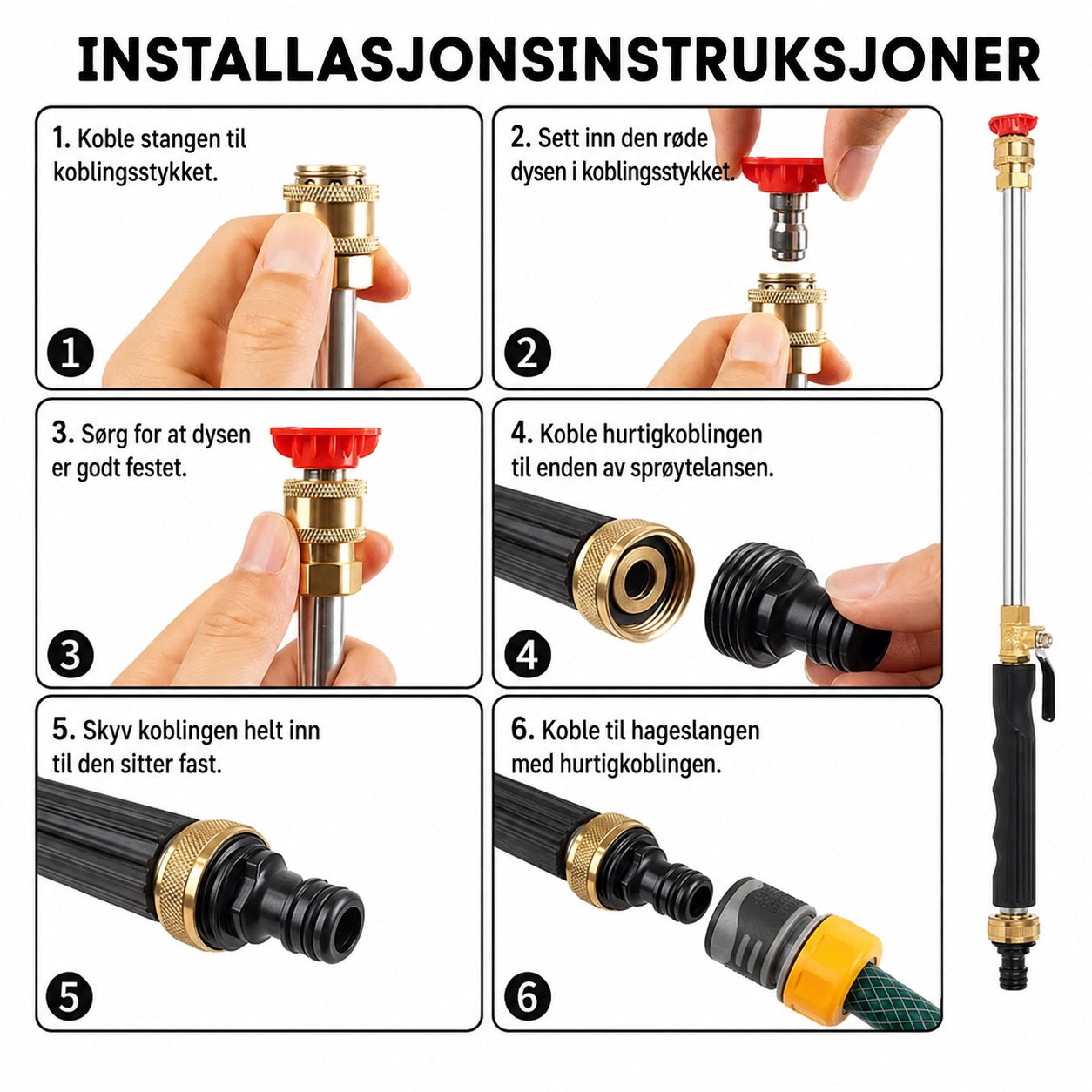 INSTALLASJONSINSTRUKSJONER

1. Koble stangen til koblingsstykket.

1

2. Sett inn den røde dysen i koblingsstykket.

2

3. Sørg for at dysen er godt festet.

3

4. Koble hurtigkoblingen til enden av sprøytelansen.

4

5. Skyv koblingen helt inn til den sitter fast.

5

6. Koble til hageslangen med hurtigkoblingen.

6